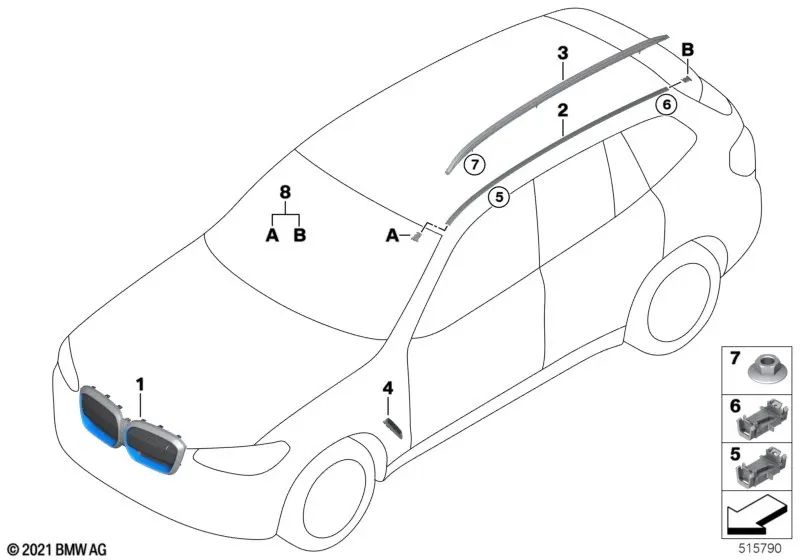 3
B
2
6
7
8
A B
5
A
1
4
7
6
5
© 2021 BMW AG
515790