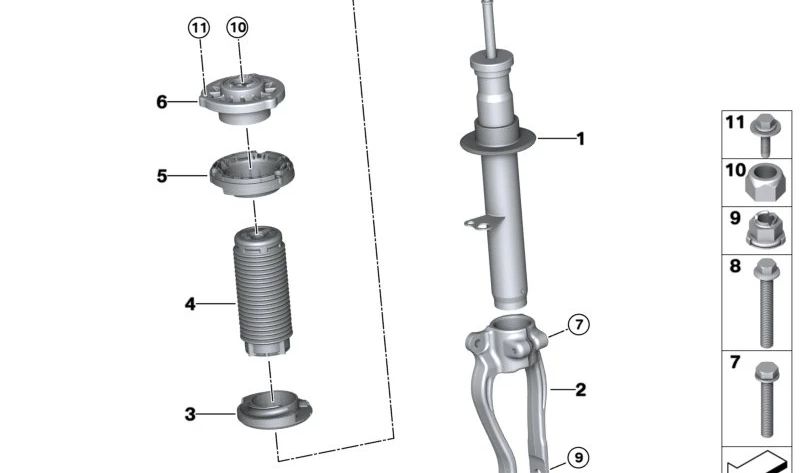 11
10
6
5
4
3
1
7
2
9
11
10
9
8
7