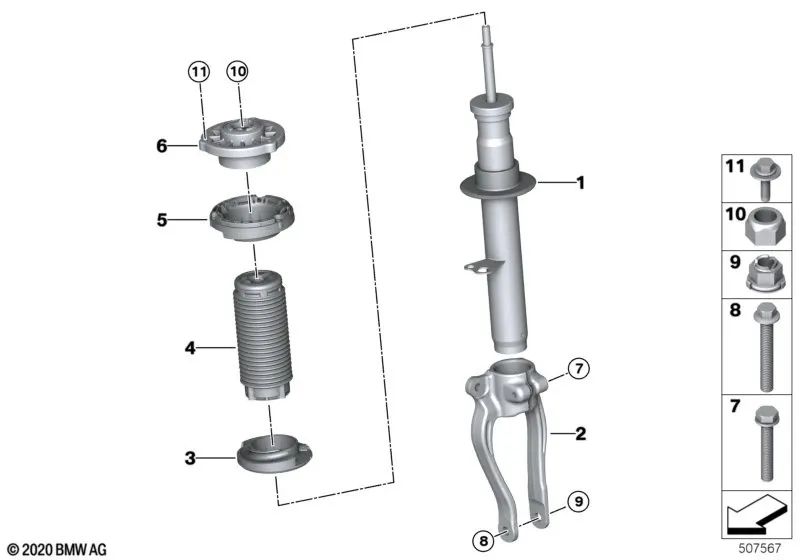 11
10
6
5
4
3
1
7
2
9
8
11
10
9
8
7
© 2020 BMW AG
507567