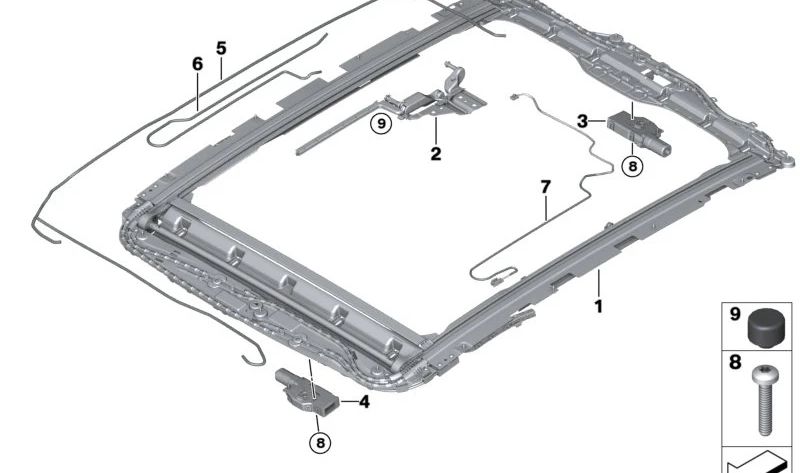 6
5
9
2
3
8
7
1
4
8
9
8