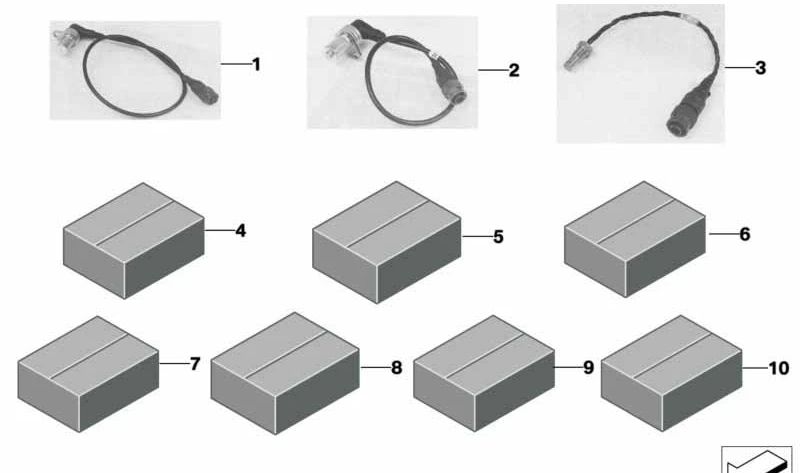 1
2
3
4
5
6
7
8
9
10