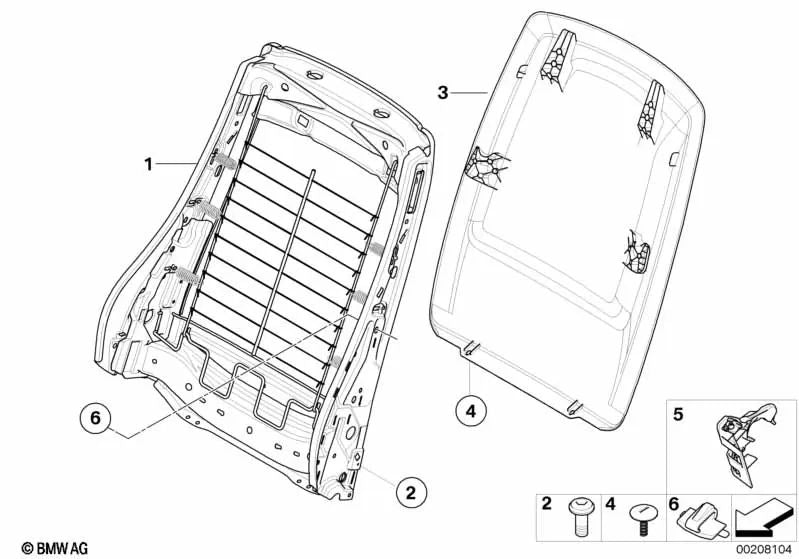 3
1
6
4
2
5
2
4
6
© BMW AG
00208104