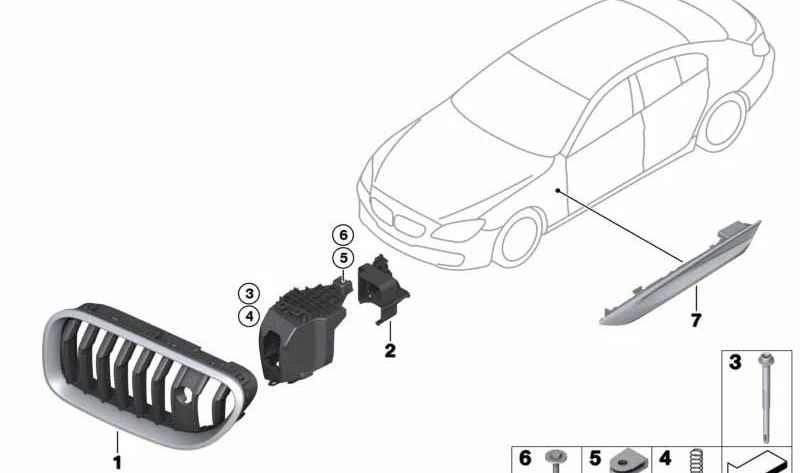 6
5
3
4
2
7
1
3
6
5
4