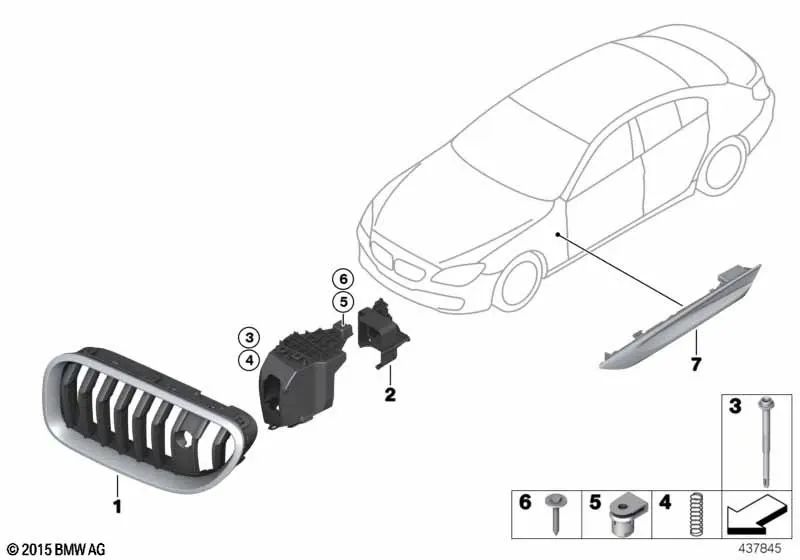 6
5
3
4
2
7
1
3
6
5
4
© 2015 BMW AG
437845