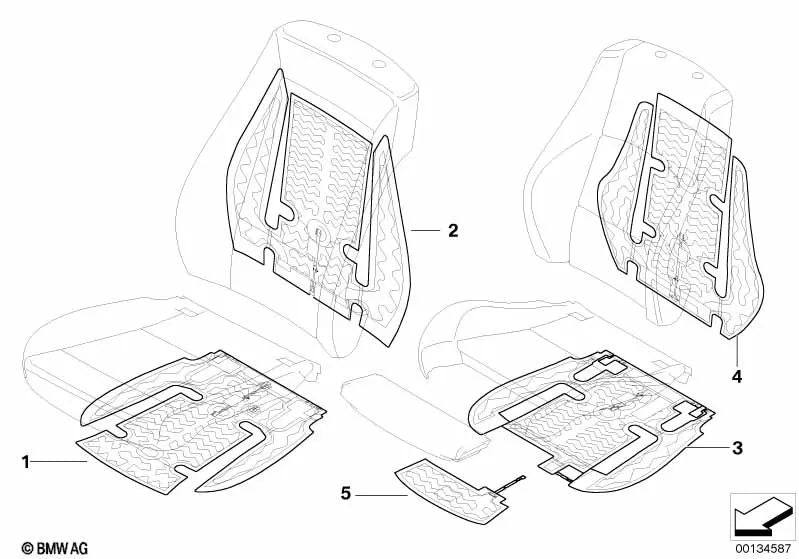 2

4

1

3

5

© BMW AG

00134587