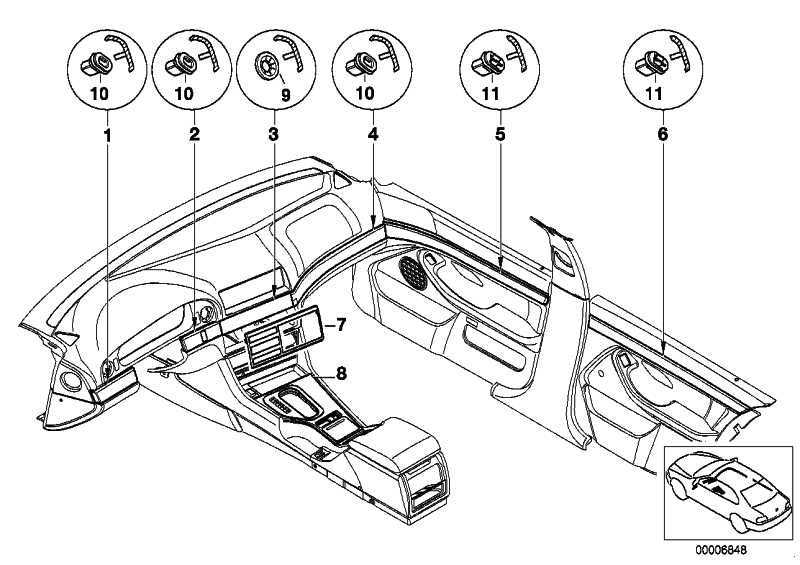 10
10
9
10
11
11
1
2
3
4
5
6
7
8
00006848