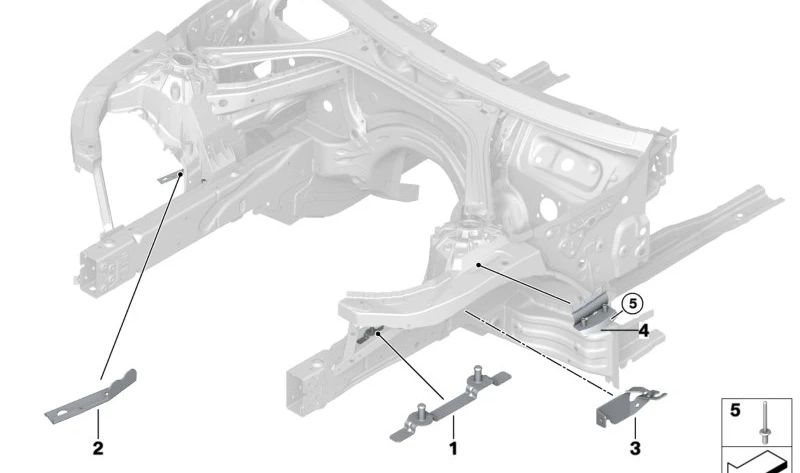 5
4
2
1
3
5