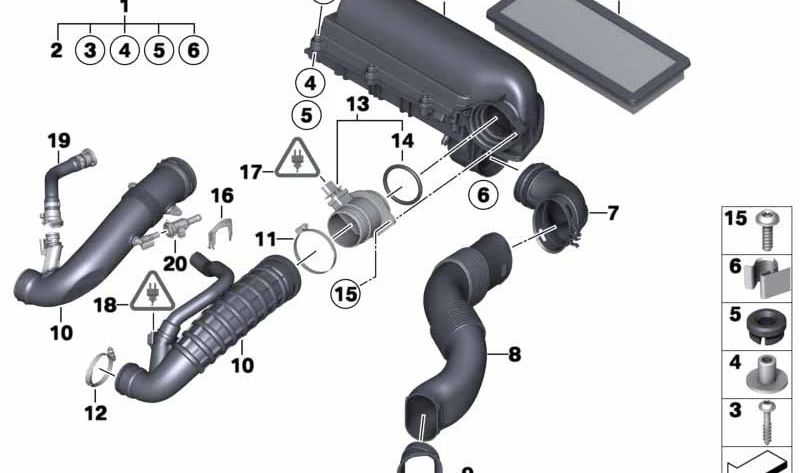 1
2 3 4 5 6
4
5
13
14
19
17
16
6
7
11
20
15
18
10
10
8
12
15
6
5
4
3