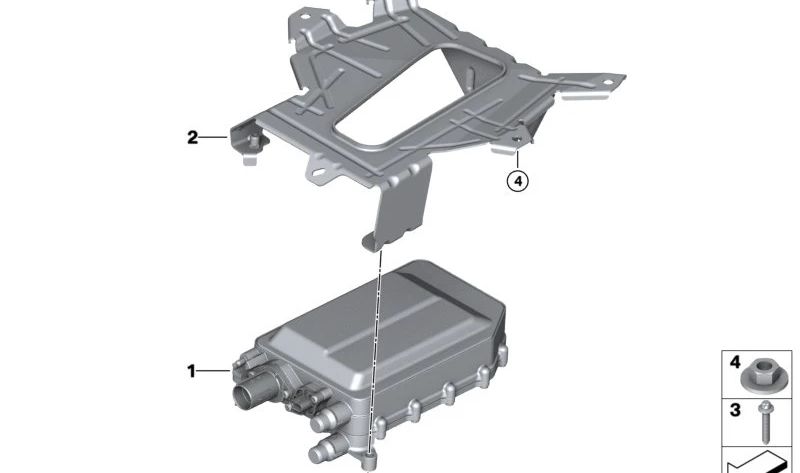 2
4
1
4
3