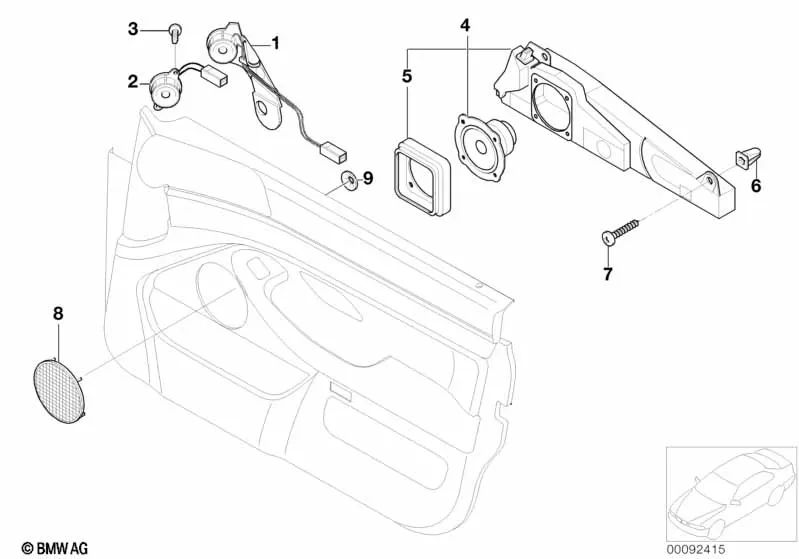 3
1
2
4
5
9
6
7
8
© BMW AG
00092415