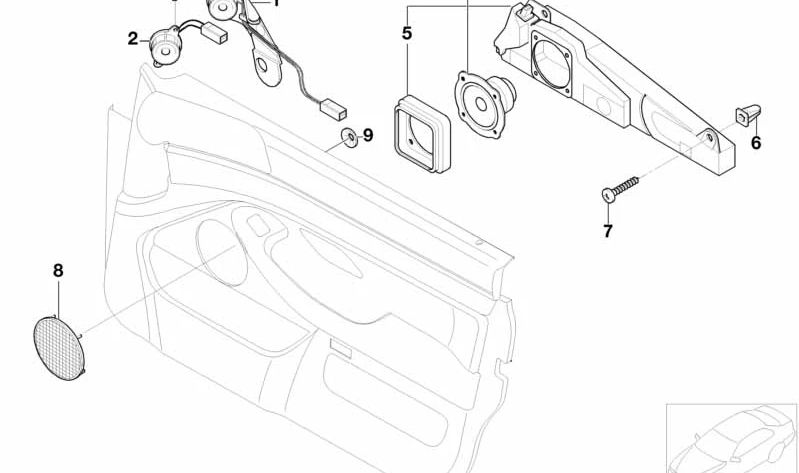 1
2
5
9
6
7
8