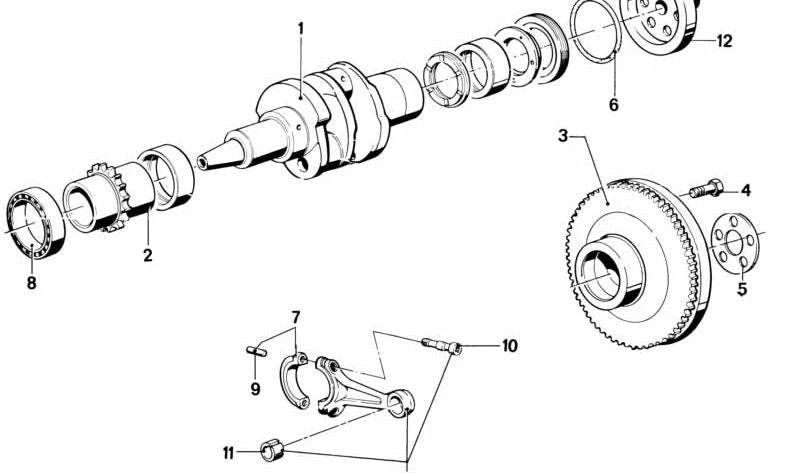 1
12
6
3
4
5
2
8
7
10
9
11