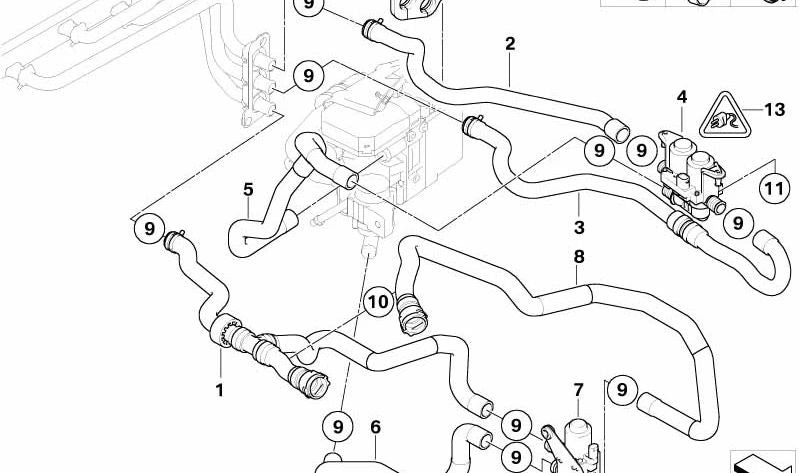 9
2
9
4
13
9
9
11
5
3
9
9
8
10
1
7
9
9
6
9
9