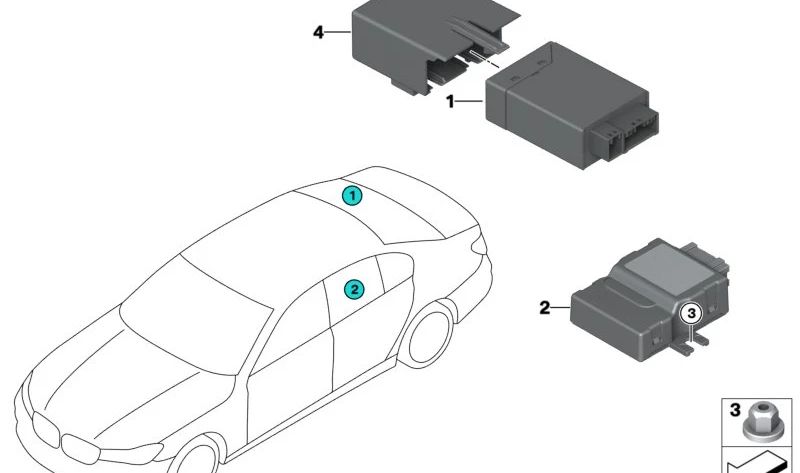 4
1
1
2
2
3
3