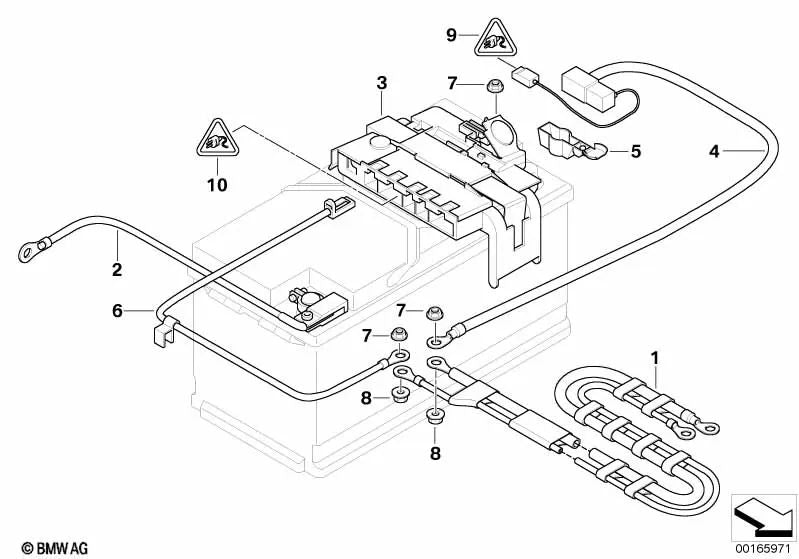 9
3
7
5
4
10
2
6
7
7
1
8
8
© BMW AG
00165971