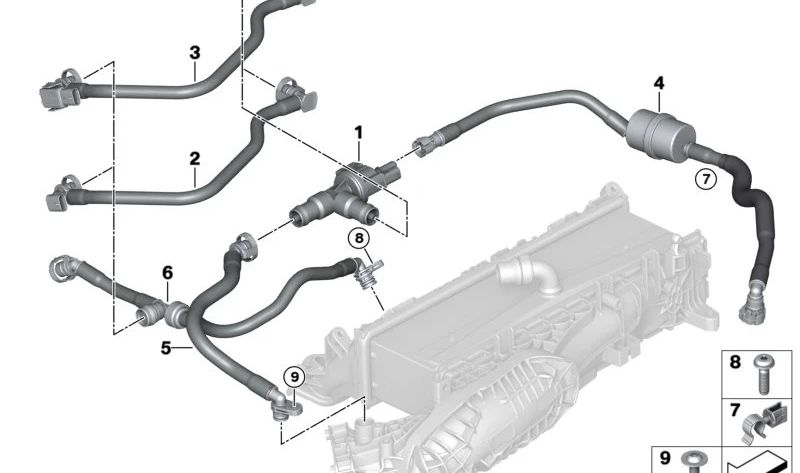 3
4
1
2
7
8
6
5
9
8
7
9