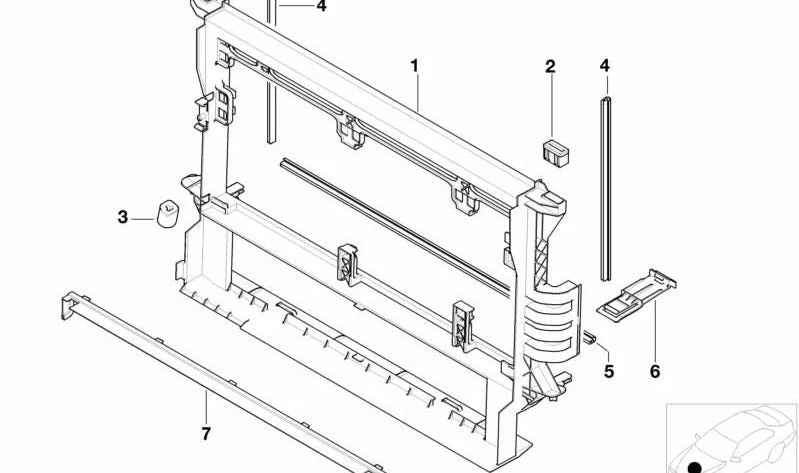 4
1
2
4
3
5
6
7