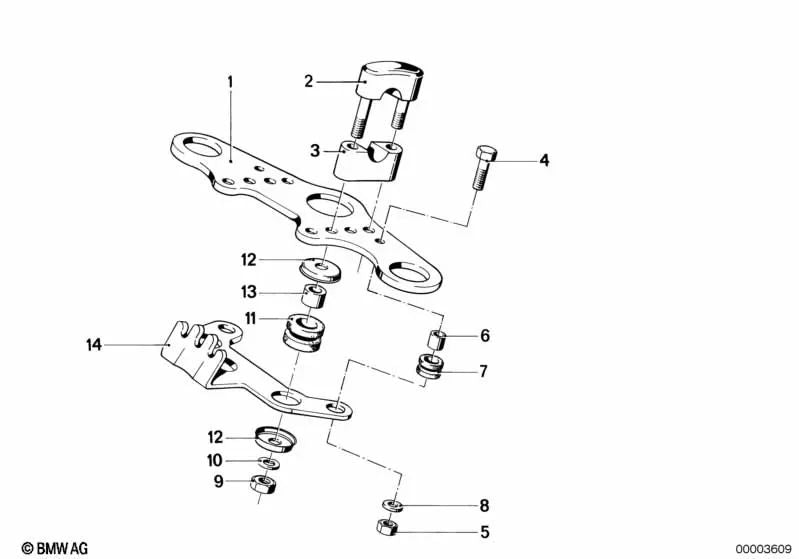 1
2
3
4
12
13
11
14
6
7
12
10
9
8
5
© BMW AG
00003609