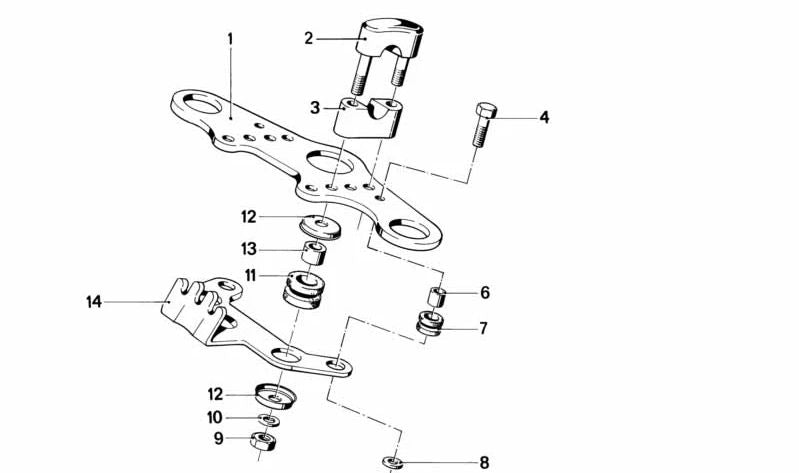 1
2
3
4
12
13
11
14
6
7
12
10
9
8