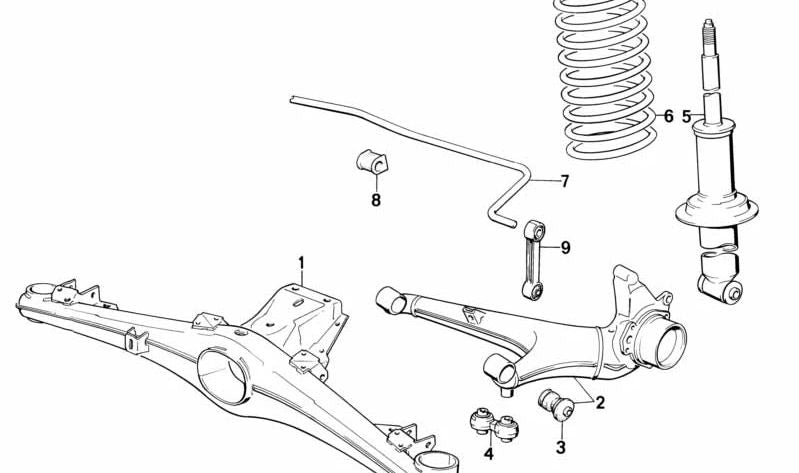 6
5
7
8
9
1
2
4
3