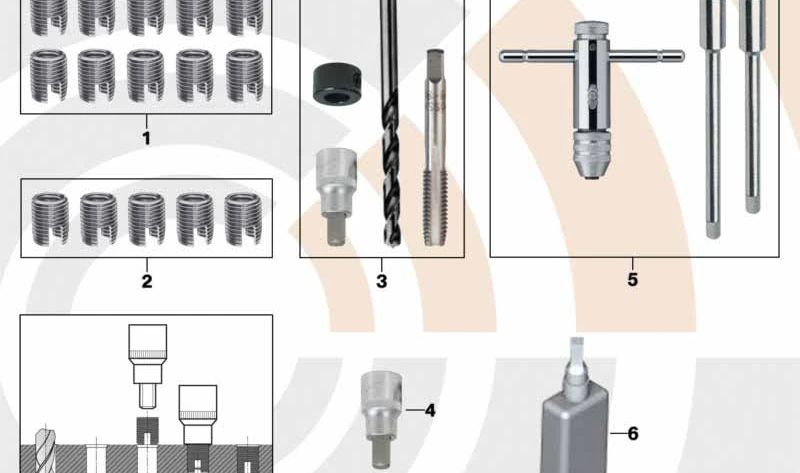 1

2

3

5

4

6