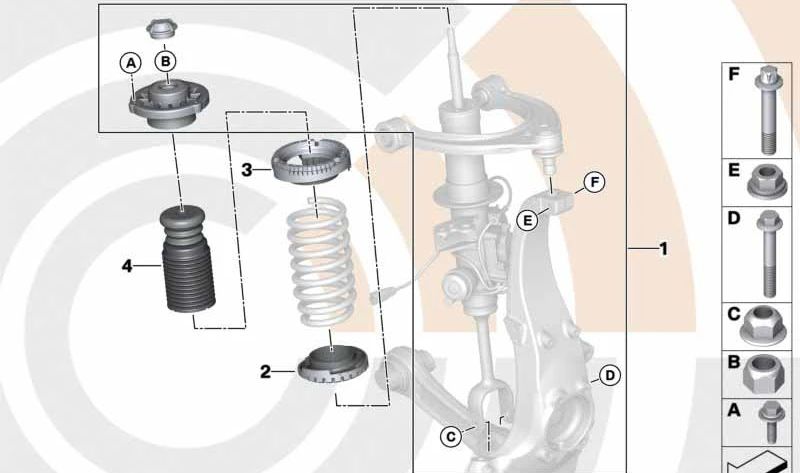 A
B
3
4
2
F
E
1
D
C
F
E
D
C
B
A