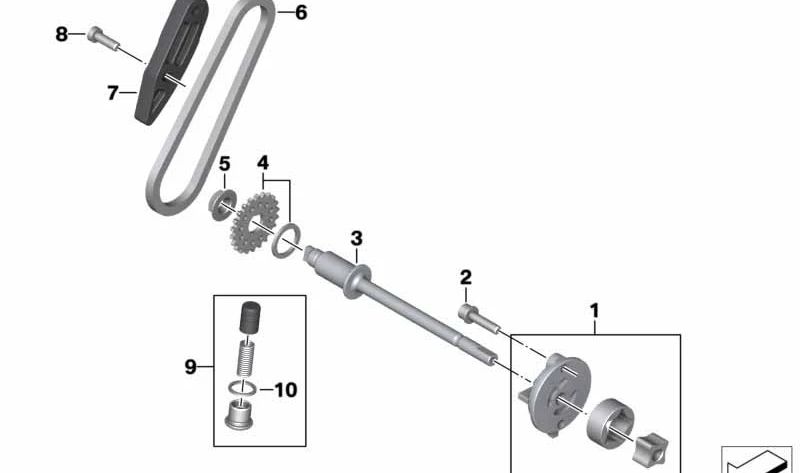 8
6
7
5
4
3
2
1
9
10