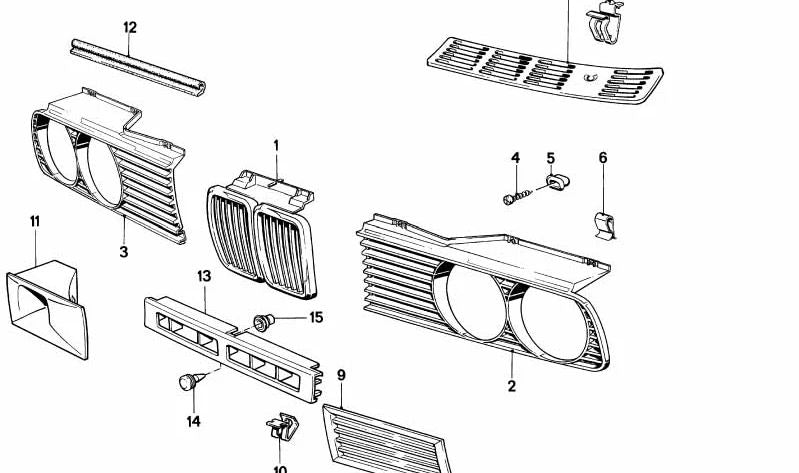 12
1
4
5
6
11
3
13
15
2
9
14
10