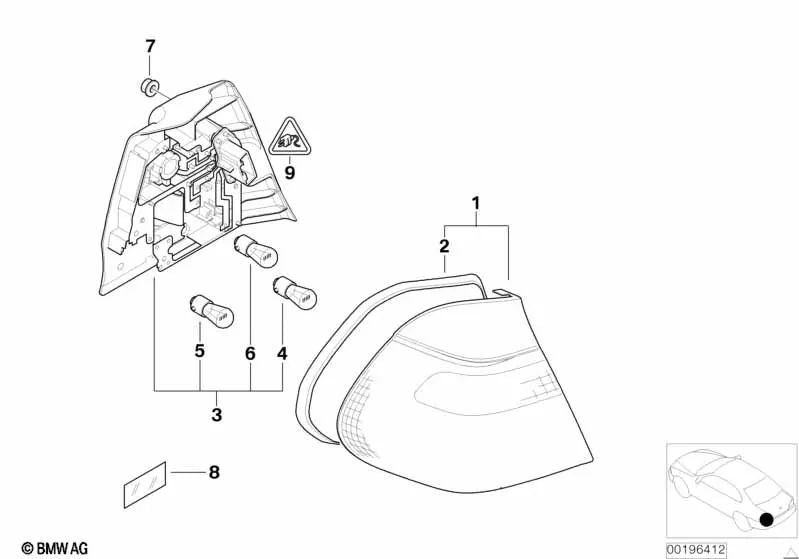 7

9

1

2

5

6

4

3

8

© BMW AG

00196412