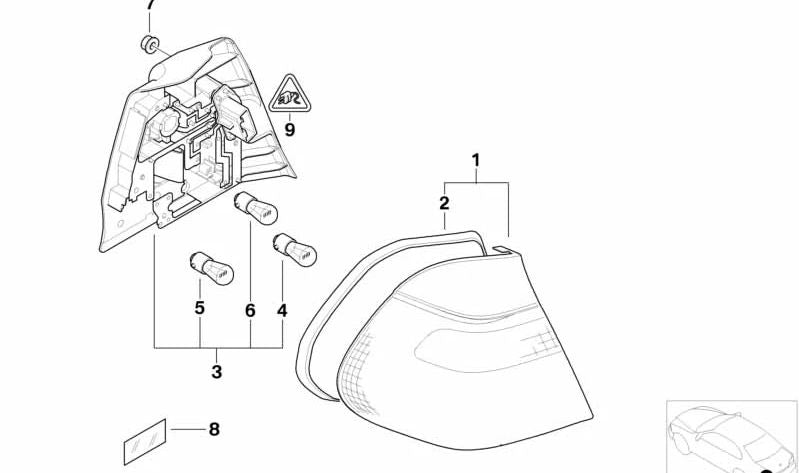 7
9
1
2
5
6
4
3
8