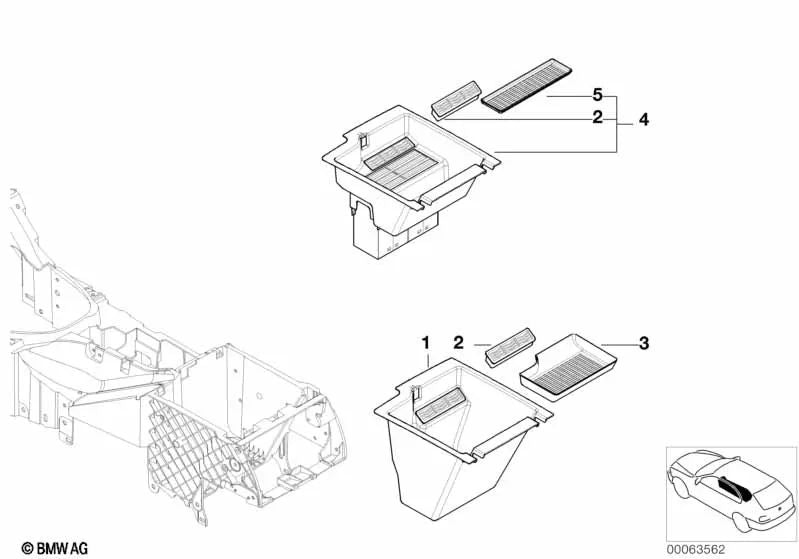 5
2
4
1
2
3
© BMW AG
00063562