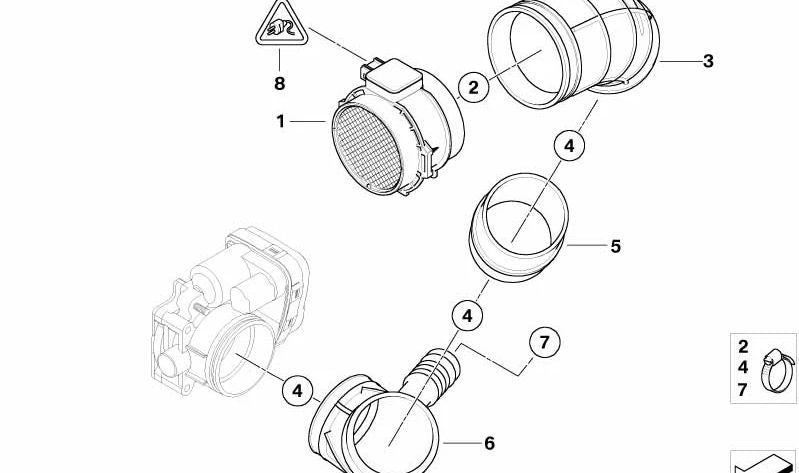 8
1
2
3
4
5
4
7
4
6
2
4
7