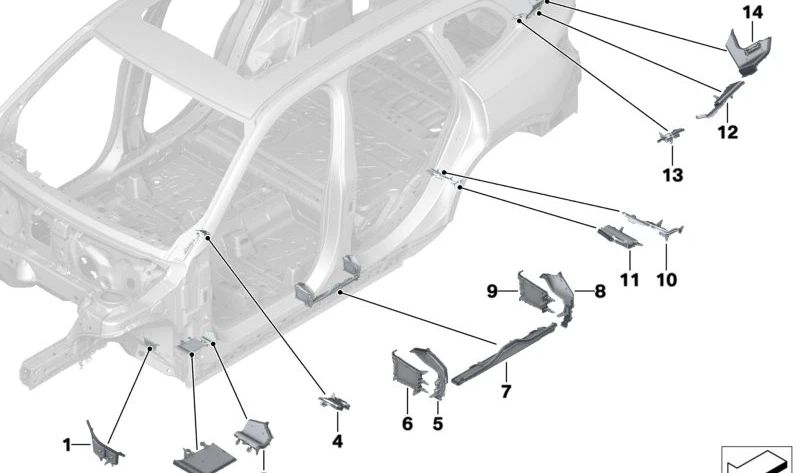 14
12
13
11
10
9
8
7
6
5
4
1