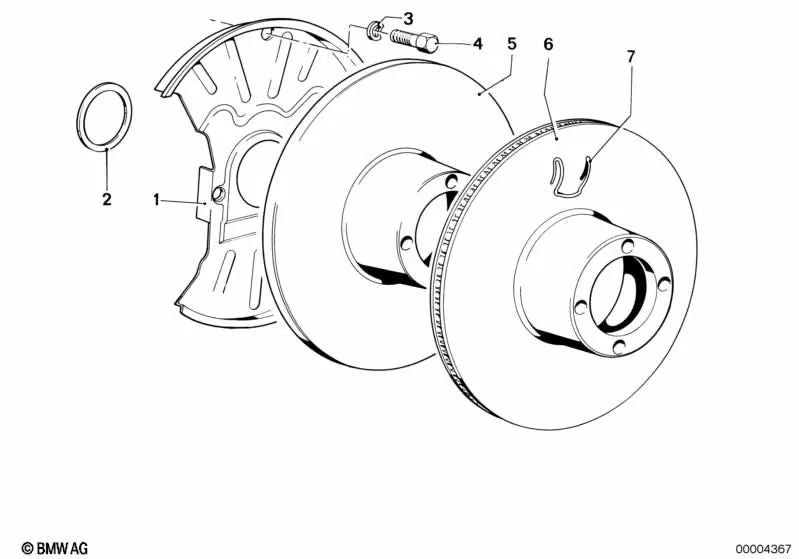 3
4
5
6
7
2
1

© BMW AG
00004367