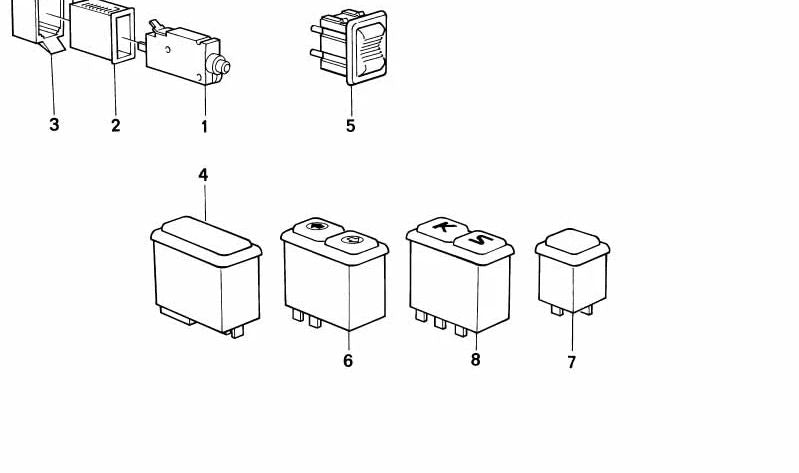 3
2
1
5
4
K
S
6
8
7