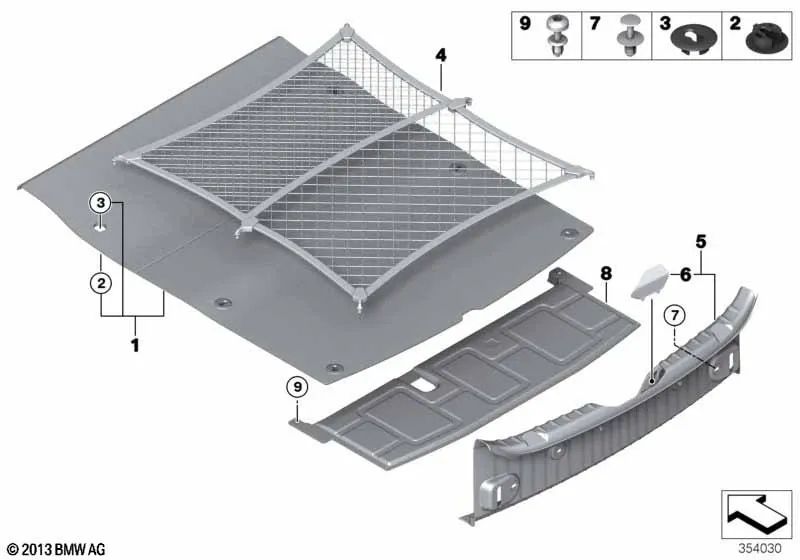 9
7
3
2
4
3
2
1
8
6
5
7
9
© 2013 BMW AG
354030