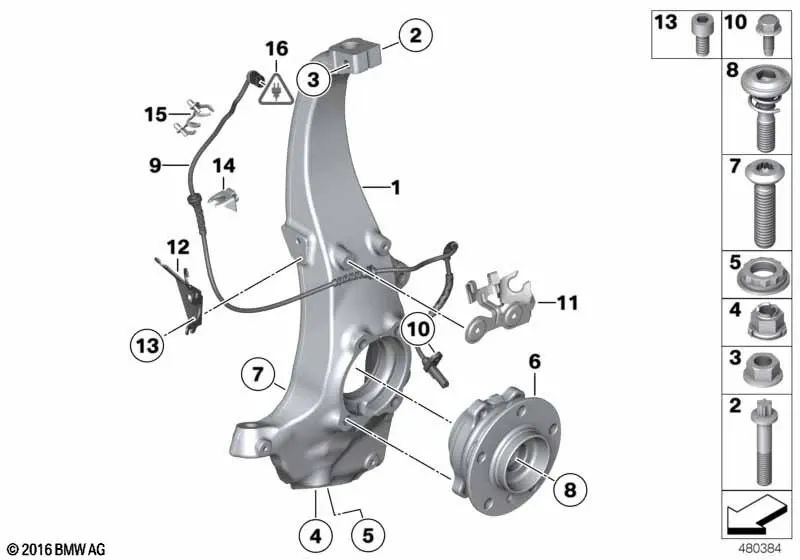 16
2
3
15
9
14
1
12
11
13
10
7
6
8
4
5

13
10
8
7
5
4
3
2

© 2016 BMW AG
480384