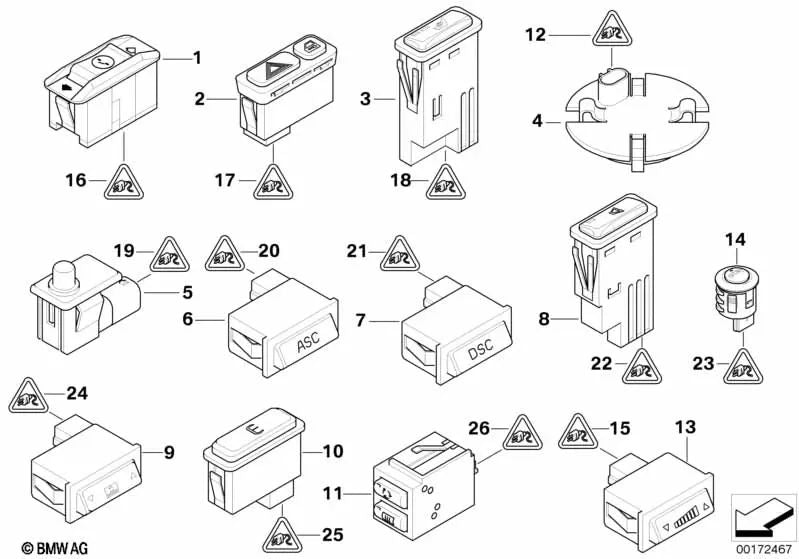 1
2
3
12
4
16
17
18
19
20
21
14
5
6
ASC
7
DSC
8
22
23
24
9
10
26
15
13
11
25
© BMW AG
00172467