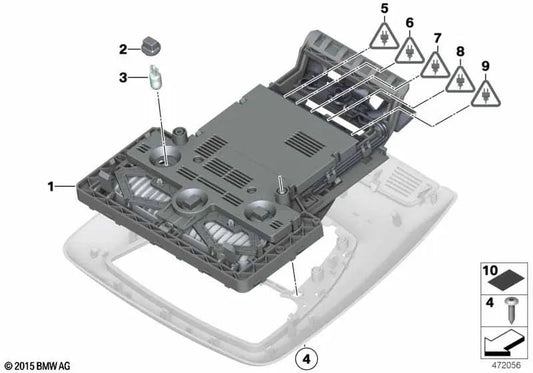 5
6
7
8
9
2
3
1
10
4
4
© 2015 BMW AG
472056