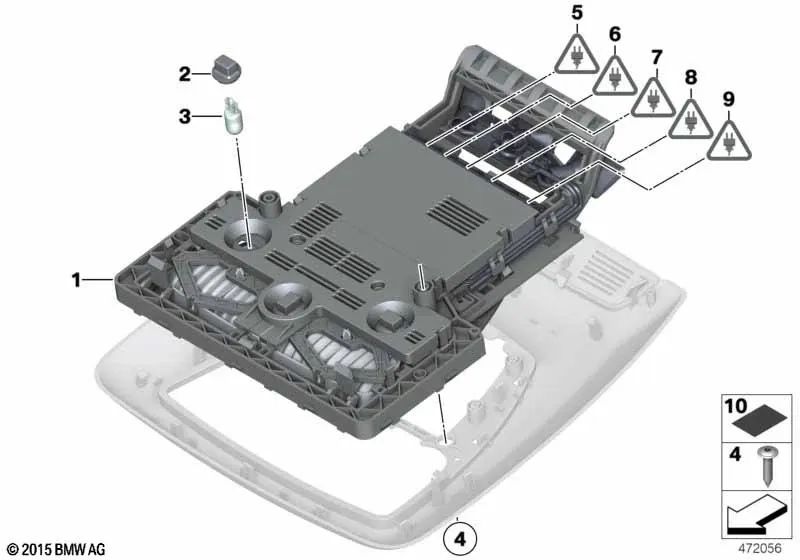 5
6
7
8
9
2
3
1
10
4
4
© 2015 BMW AG
472056