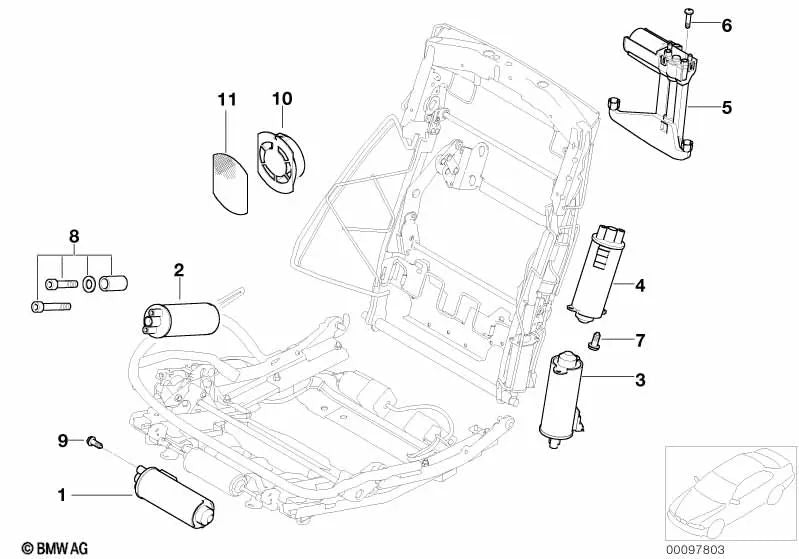 6
5
11
10
8
2
4
7
3
9
1
© BMW AG
00097803