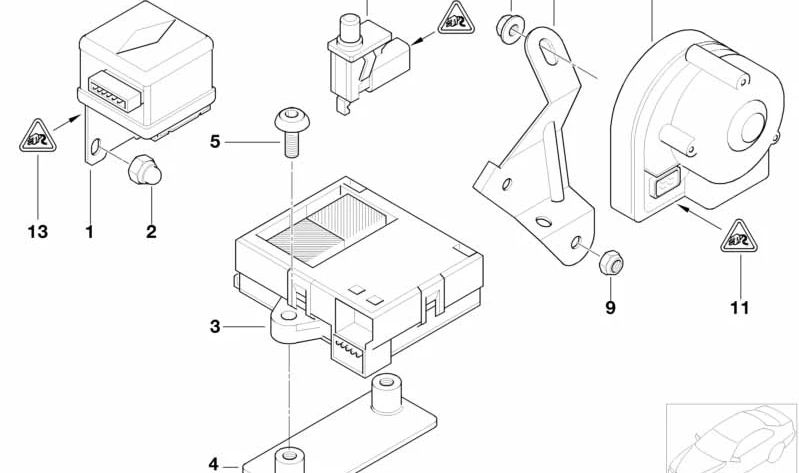 5
13
1
2
3
4
9
11