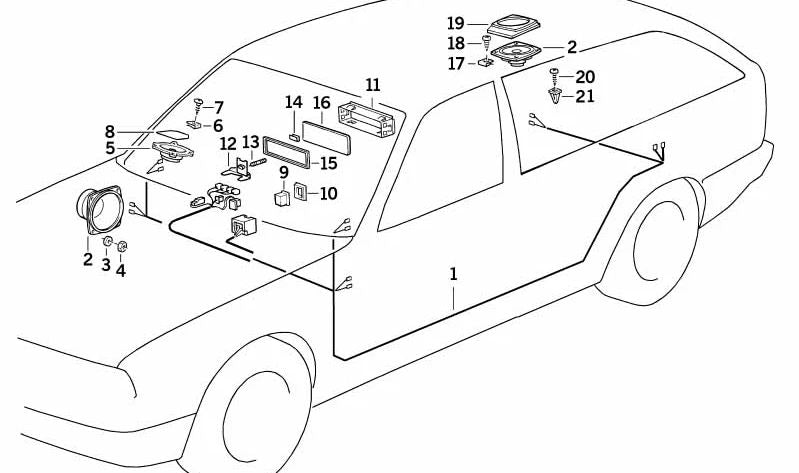 19
18
2
17
20
21
11
14
16
7
6
8
5
12
13
15
9
10
2
3
4
1