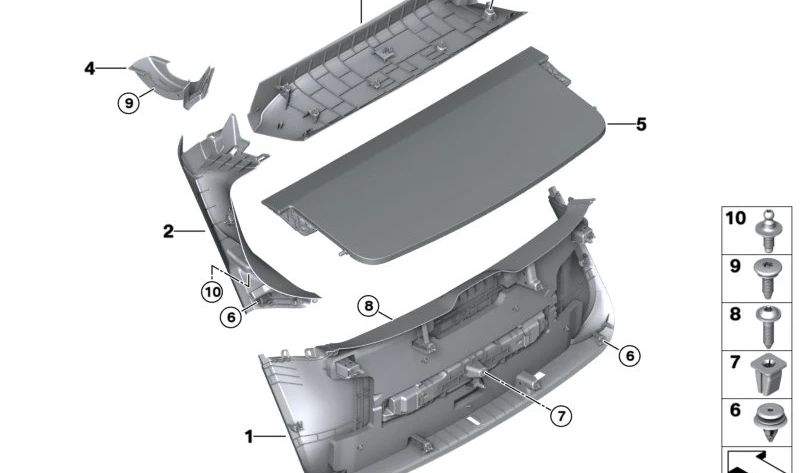 4
9
5
2
10
6
8
6
7
1
10
9
8
7
6