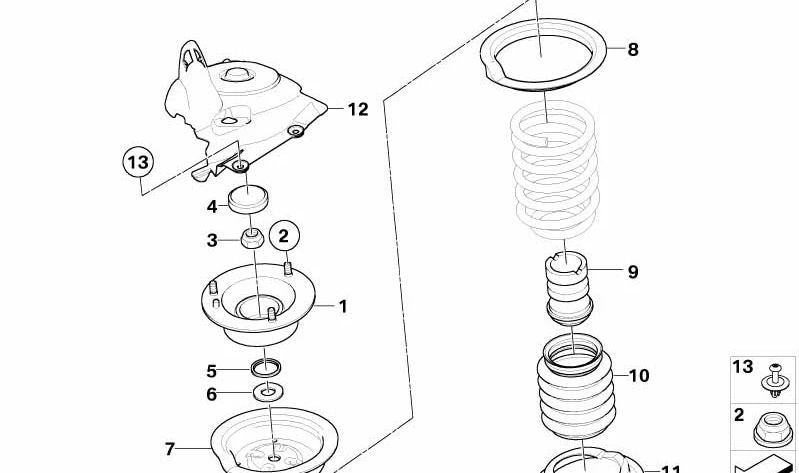 12
13
4
3
2
1
5
6
7
8
9
10
11
13
2