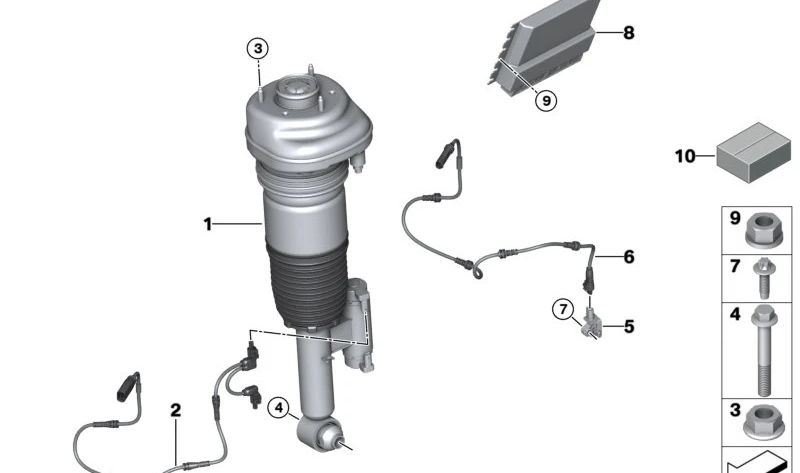 3
8
9
10
1
6
7
5
4
2
9
7
4
3