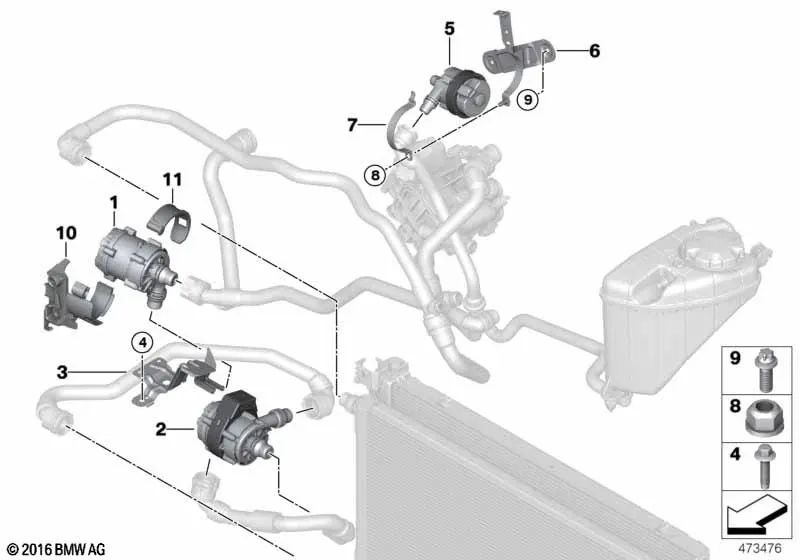 5
6
9
7
8
11
1
10
4
3
2
9
8
4
© 2016 BMW AG
473476