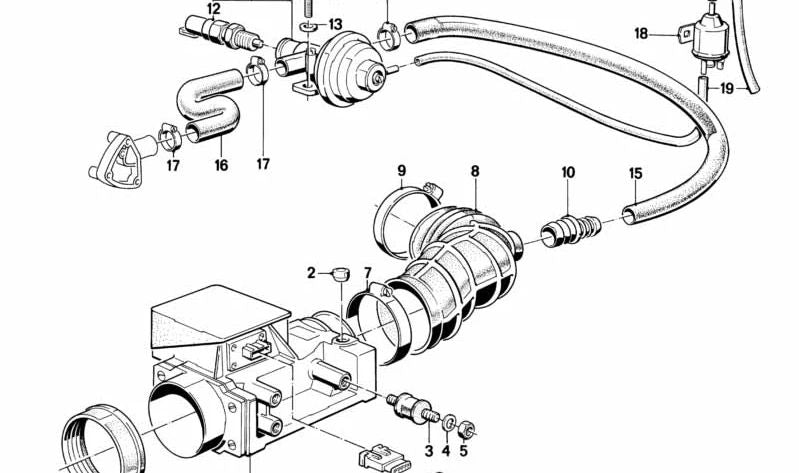 12
13
18
19
17
16
17
9
8
10
15
2
7
3
4
5