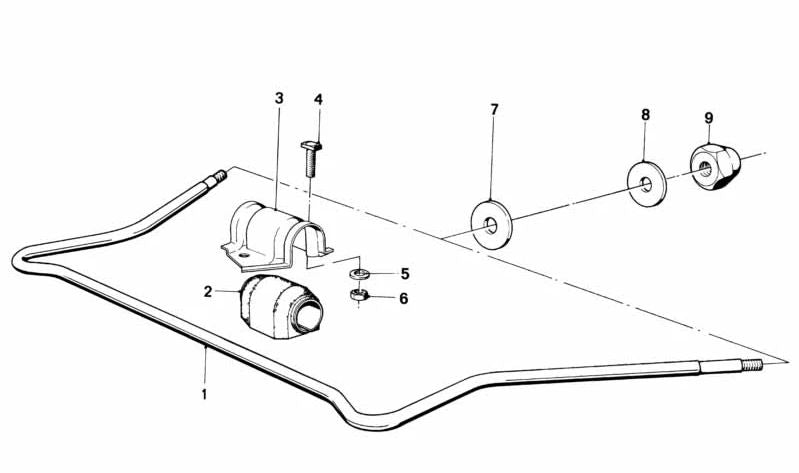 3
4
7
8
9
5
2
6
1