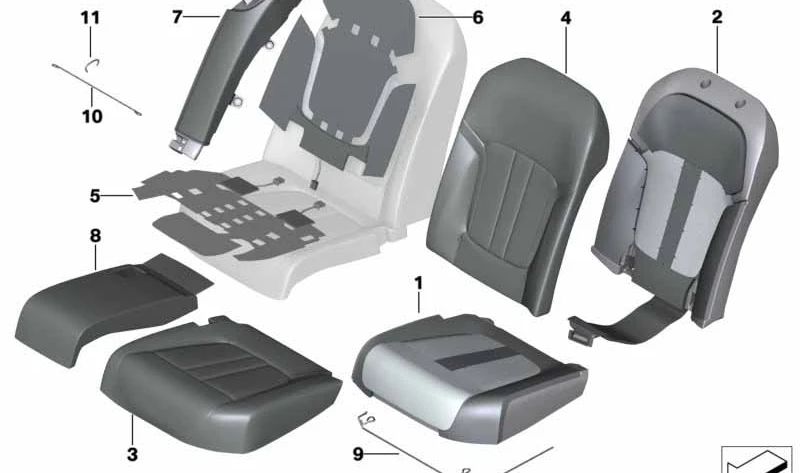 11
7
6
4
2
10
5
8
1
3
9